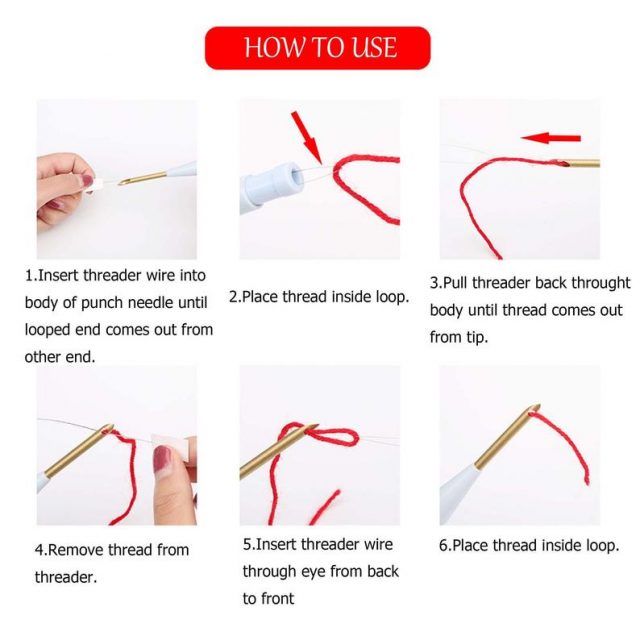 HOW TO USE

1.Insert threader wire into body of punch needle until looped end comes out from other end.

2.Place thread inside loop.

3.Pull threader back throught body until thread comes out from tip.

4.Remove thread from threader.

5.Insert threader wire through eye from back to front

6.Place thread inside loop.