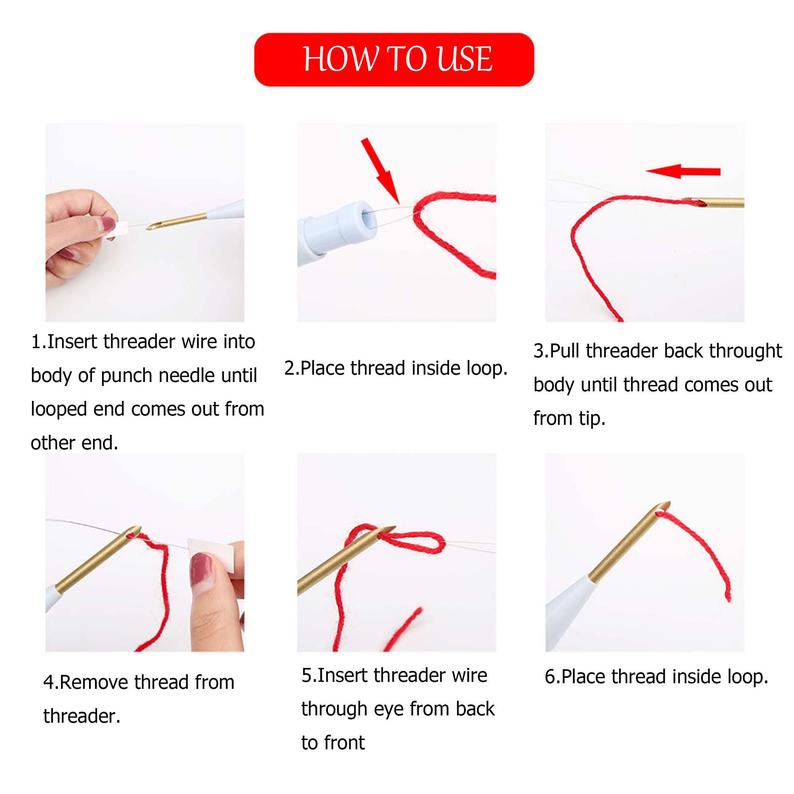 HOW TO USE

1.Insert threader wire into body of punch needle until looped end comes out from other end.

2.Place thread inside loop.

3.Pull threader back throught body until thread comes out from tip.

4.Remove thread from threader.

5.Insert threader wire through eye from back to front

6.Place thread inside loop.